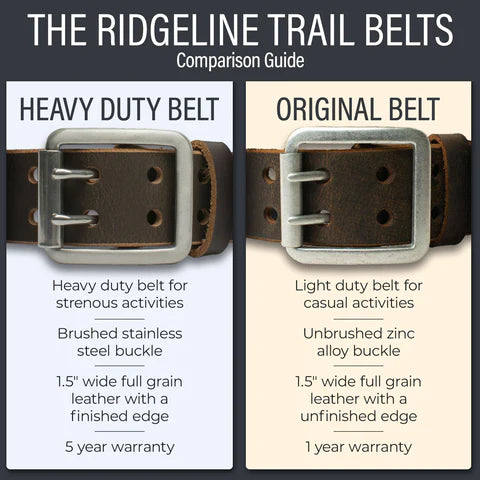 THE RIDGELINE TRAIL BELTS
Comparison Guide

HEAVY DUTY BELT

Heavy duty belt for strenous activities

Brushed stainless steel buckle

1.5" wide full grain leather with a finished edge

5 year warranty

ORIGINAL BELT

Light duty belt for casual activities

Unbrushed zinc alloy buckle

1.5" wide full grain leather with a unfinished edge

1 year warranty