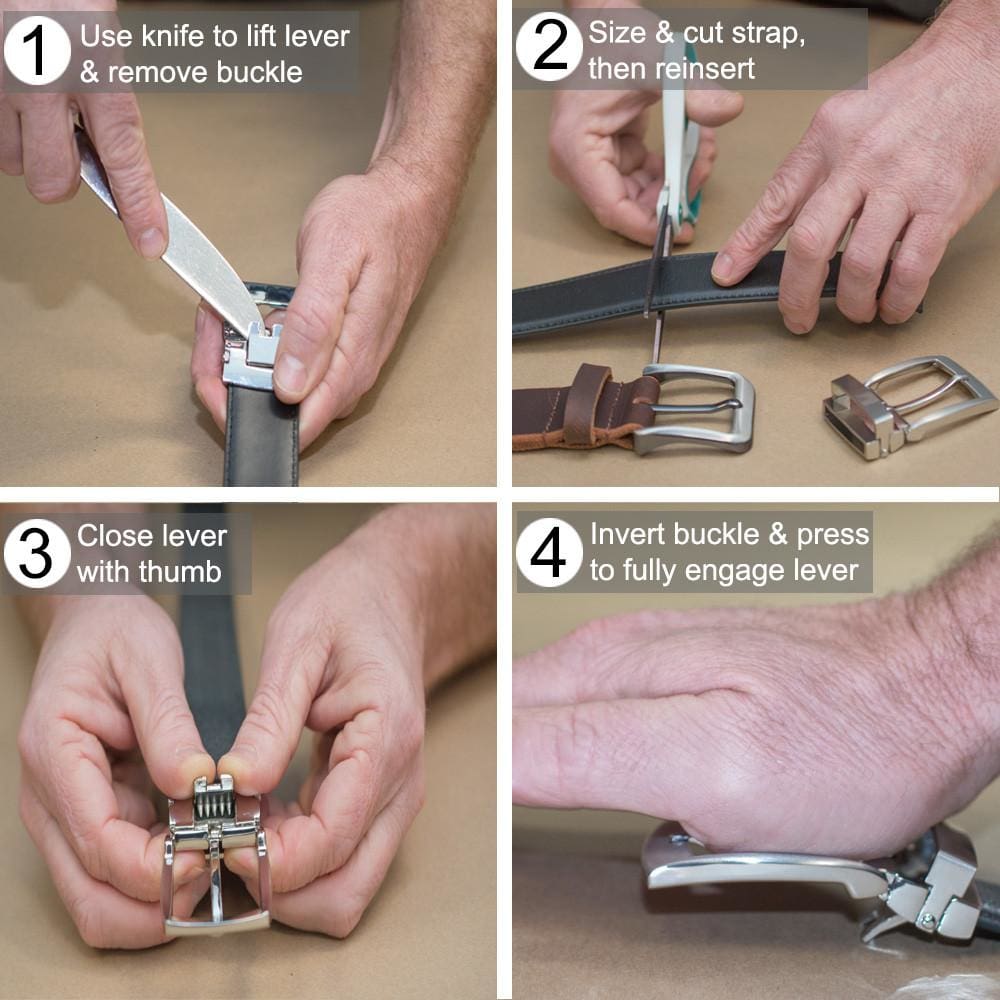 1 Use knife to lift lever & remove buckle

2 Size & cut strap, then reinsert

3 Close lever with thumb

4 Invert buckle & press to fully engage lever